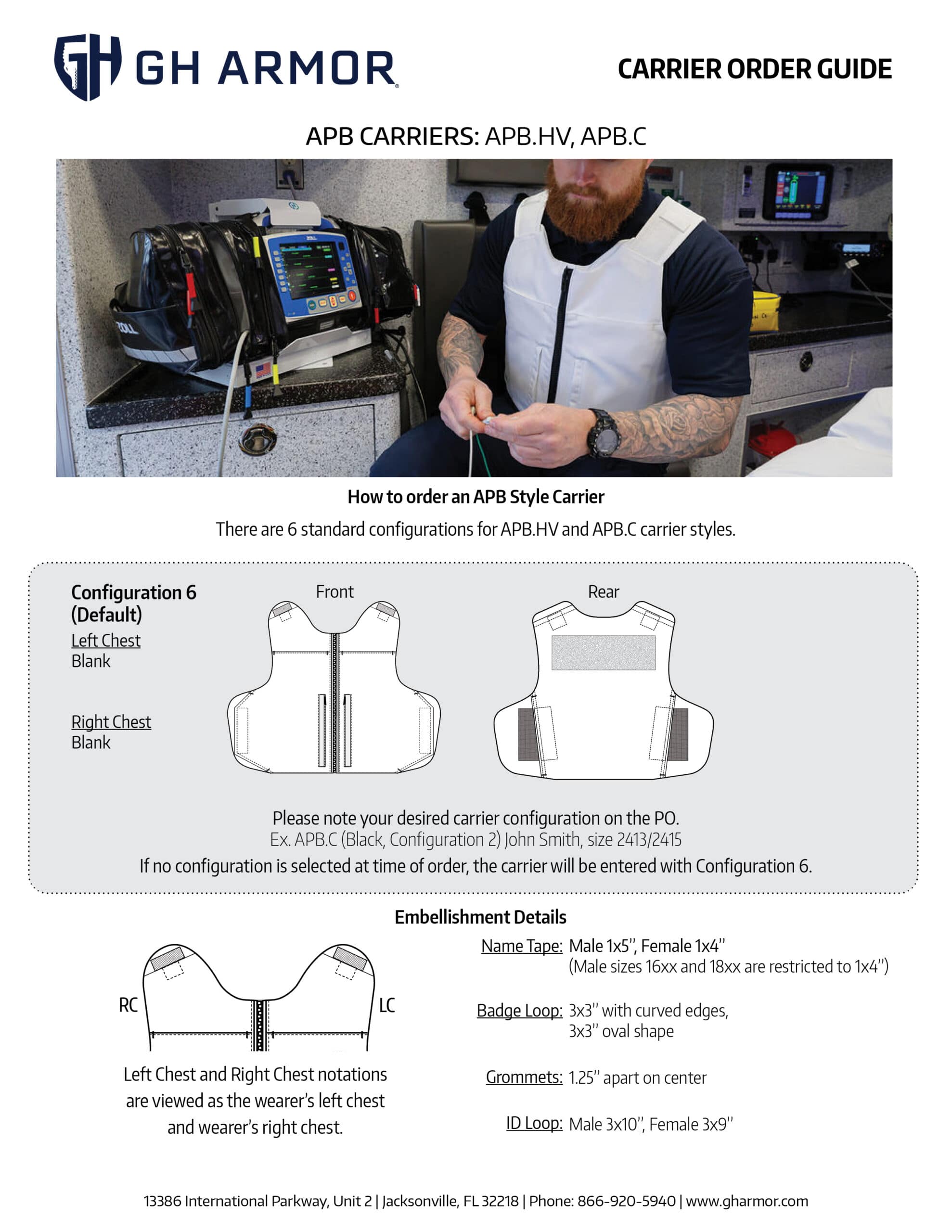 GH ARMOR

CARRIER ORDER GUIDE

APB CARRIERS: APB.HV, APB.C

ZOLL

How to order an APB Style Carrier

There are 6 standard configurations for APB.HV and APB.C carrier styles.

Configuration 6 (Default)

Left Chest
Blank

Right Chest
Blank

Front

Rear

Please note your desired carrier configuration on the PO.
Ex. APB.C (Black, Configuration 2) John Smith, size 2413/2415
If no configuration is selected at time of order, the carrier will be entered with Configuration 6.

Embellishment Details

RC

LC

Left Chest and Right Chest notations are viewed as the wearer's left chest and wearer's right chest.

Name Tape: Male 1x5", Female 1x4"
(Male sizes 16xx and 18xx are restricted to 1x4")

Badge Loop: 3x3" with curved edges,
3x3" oval shape

Grommets: 1.25" apart on center

ID Loop: Male 3x10", Female 3x9"

13386 International Parkway, Unit 2 | Jacksonville, FL 32218 | Phone: 866-920-5940 | www.gharmor.com